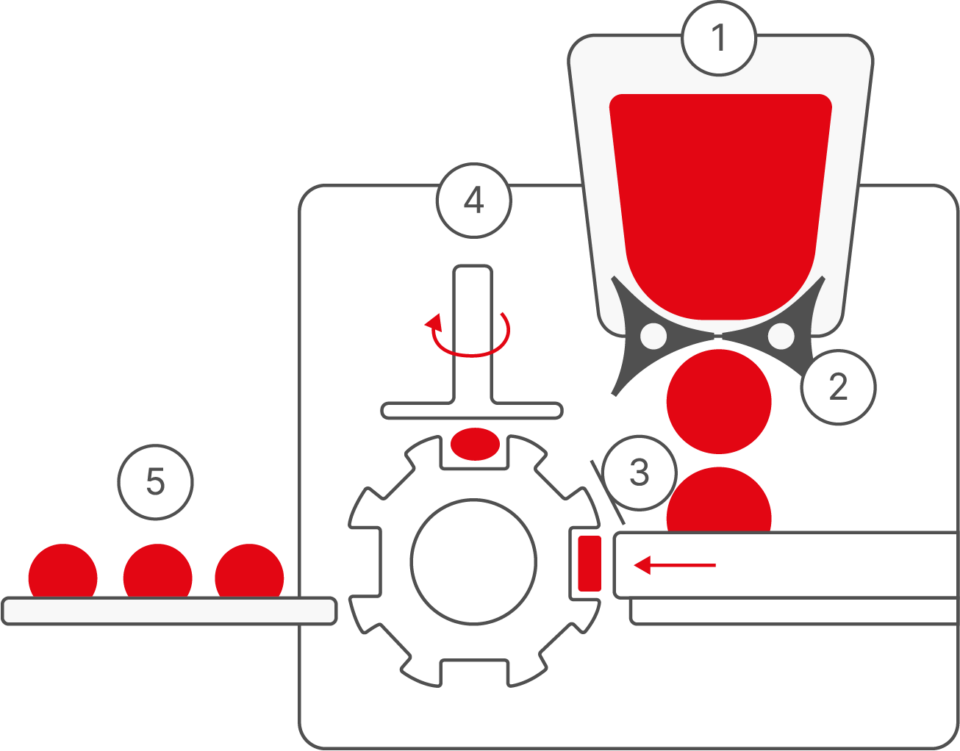 1
4
2
3
5